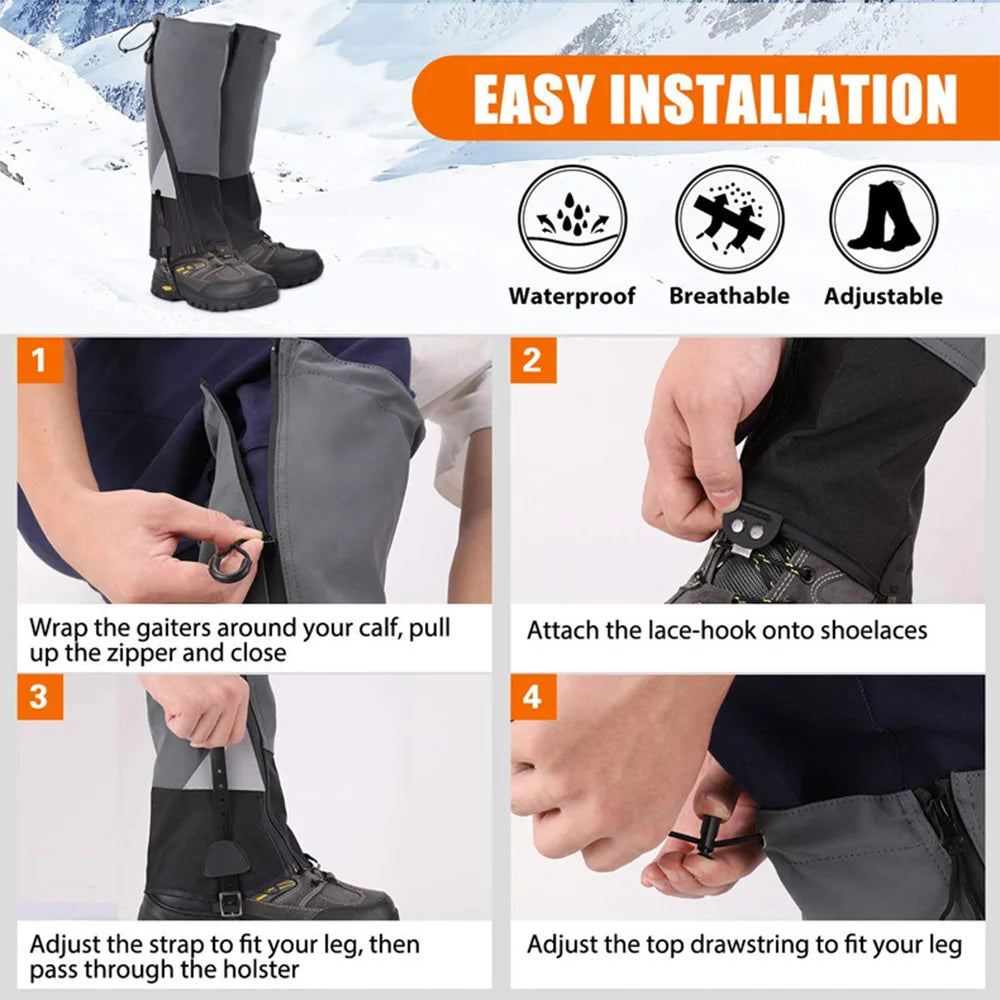 EASY INSTALLATION

Waterproof
Breathable
Adjustable

1
Wrap the gaiters around your calf, pull up the zipper and close

2
Attach the lace-hook onto shoelaces

3
Adjust the strap to fit your leg, then pass through the holster

4
Adjust the top drawstring to fit your leg