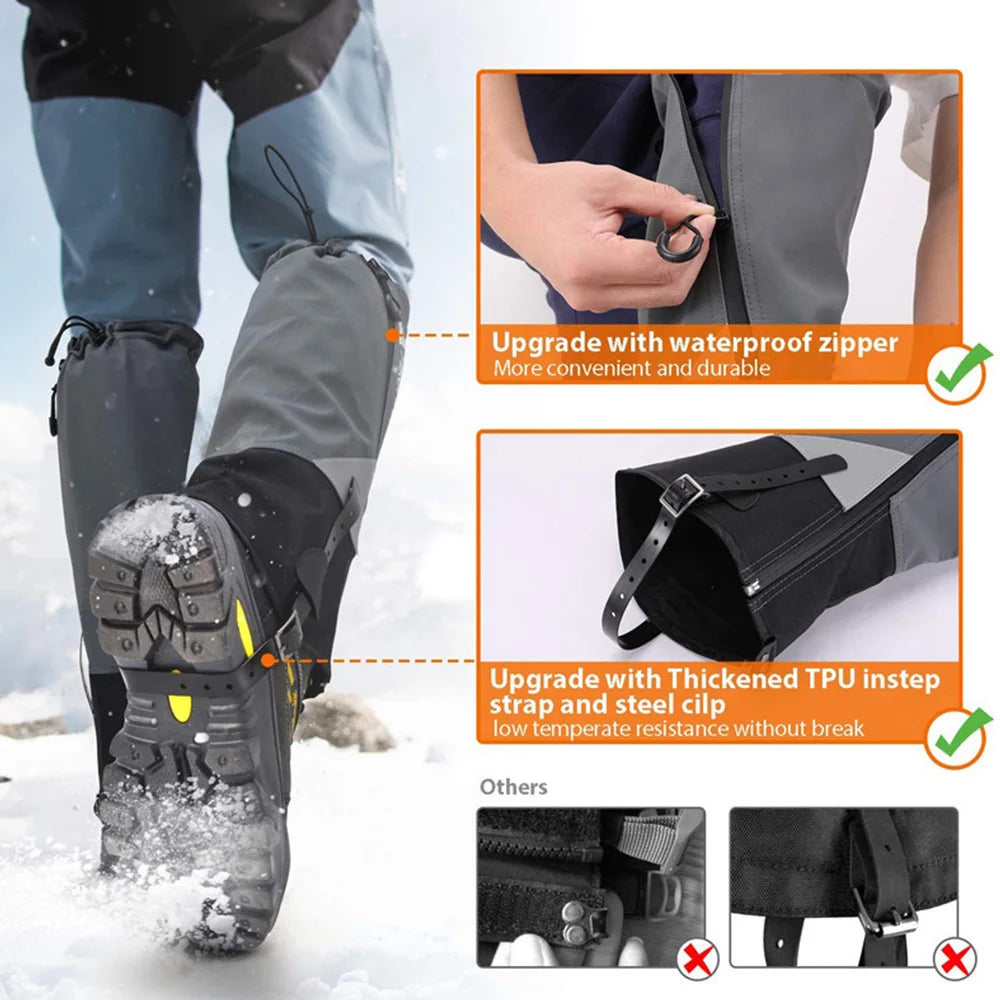 Upgrade with waterproof zipper
More convenient and durable

Upgrade with Thickened TPU instep strap and steel cilp
low temperate resistance without break

Others