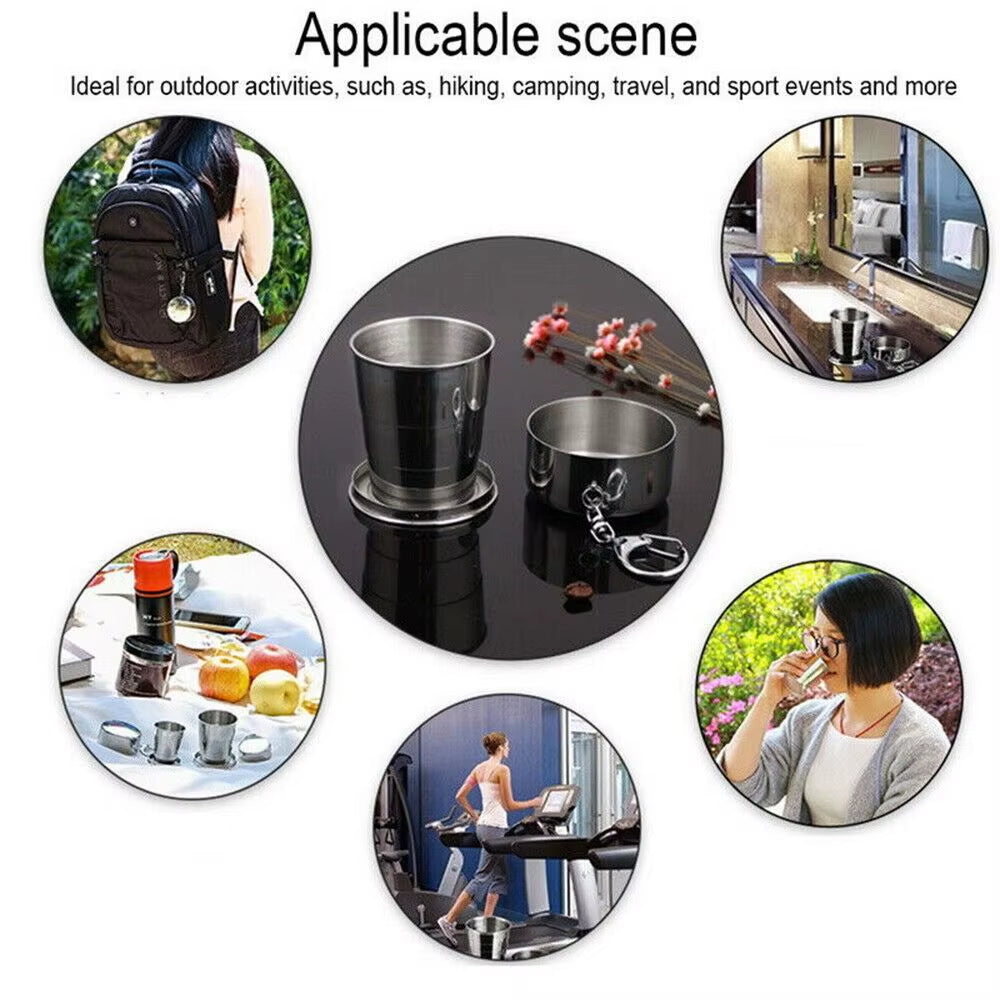 Applicable scene

Ideal for outdoor activities, such as, hiking, camping, travel, and sport events and more